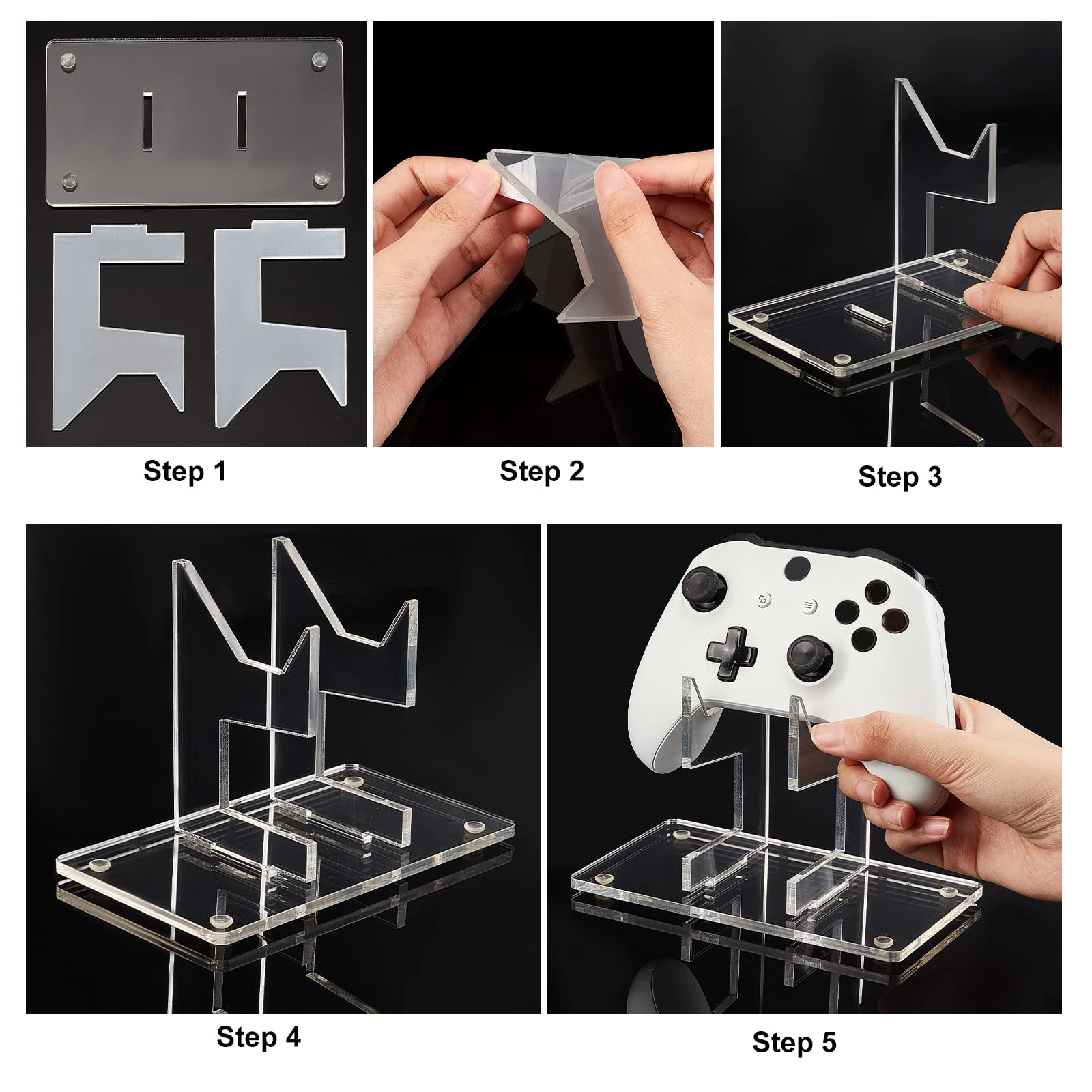 Step 1

Step 2

Step 3

Step 4

Step 5