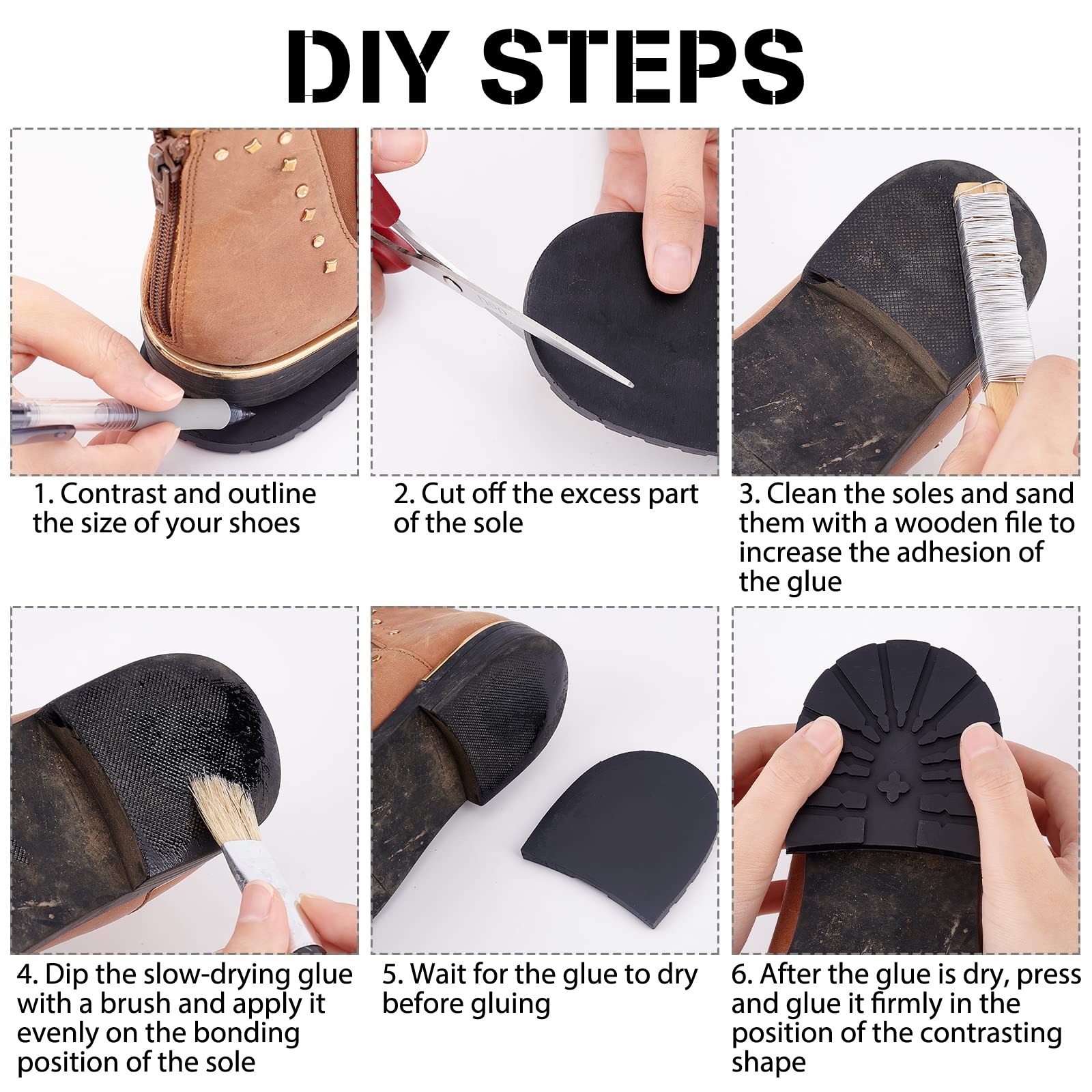 DIY STEPS

1. Contrast and outline the size of your shoes

2. Cut off the excess part of the sole

3. Clean the soles and sand them with a wooden file to increase the adhesion of the glue

4. Dip the slow-drying glue with a brush and apply it evenly on the bonding position of the sole

5. Wait for the glue to dry before gluing

6. After the glue is dry, press and glue it firmly in the position of the contrasting shape