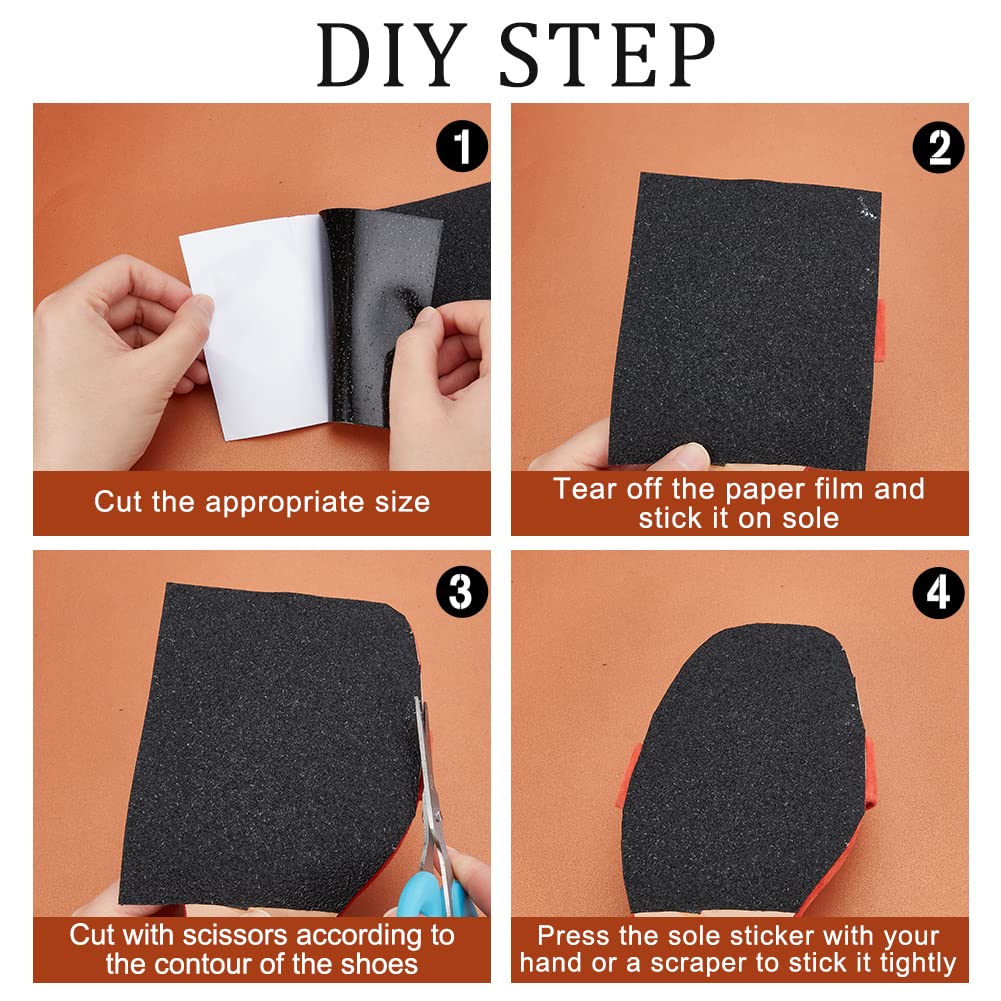 DIY STEP

1

Cut the appropriate size

2

Tear off the paper film and stick it on sole

3

Cut with scissors according to the contour of the shoes

4

Press the sole sticker with your hand or a scraper to stick it tightly