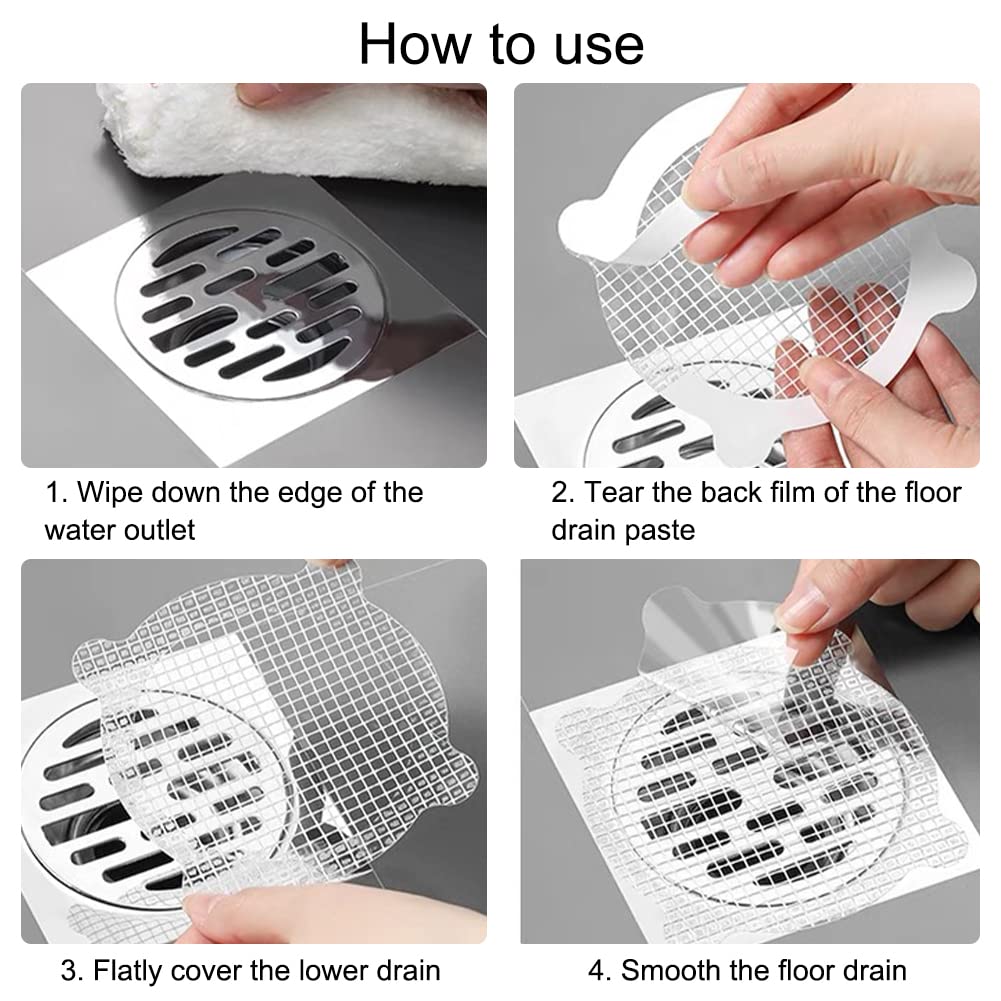 How to use

1. Wipe down the edge of the water outlet

2. Tear the back film of the floor drain paste

3. Flatly cover the lower drain

4. Smooth the floor drain