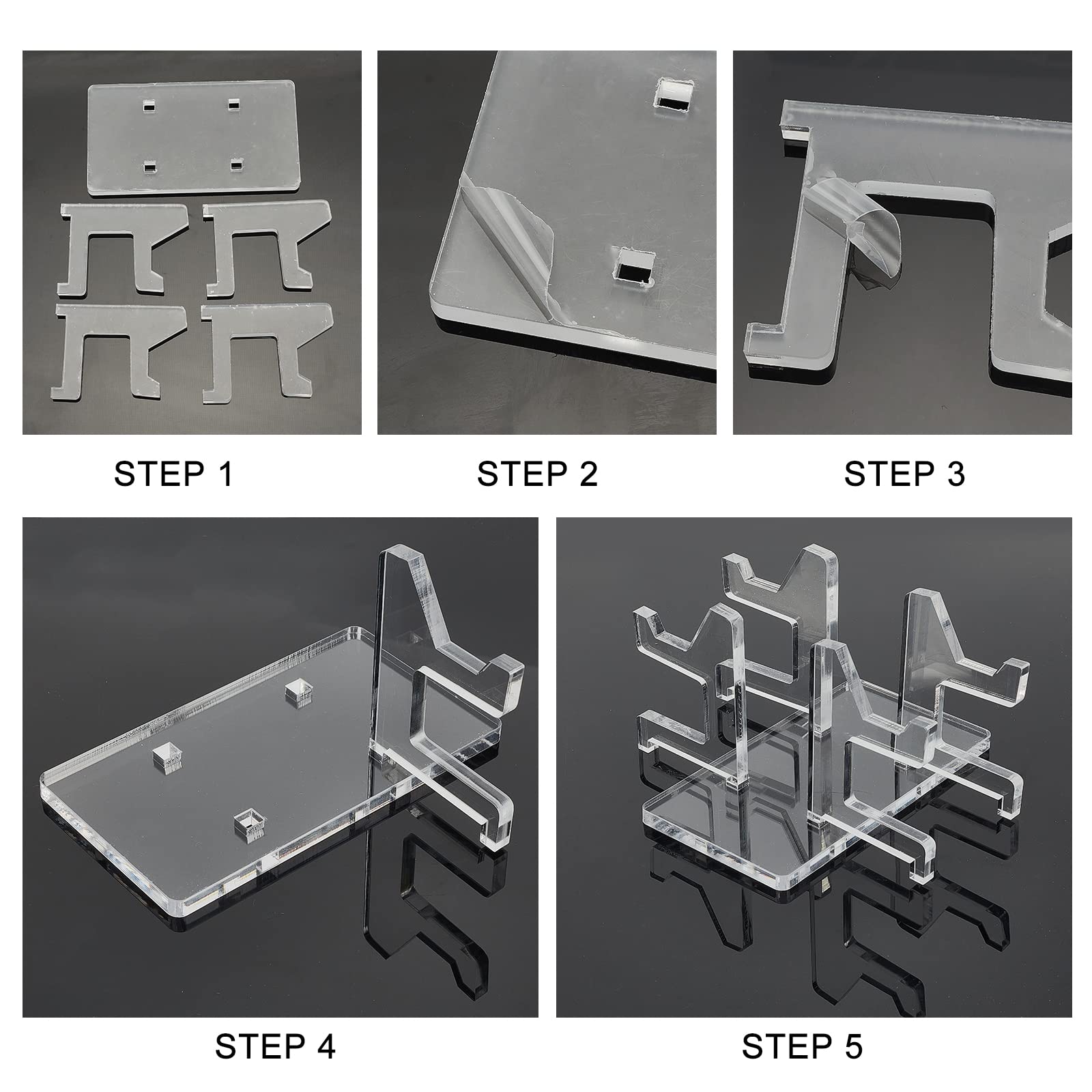 STEP 1

STEP 2

STEP 3

STEP 4

STEP 5